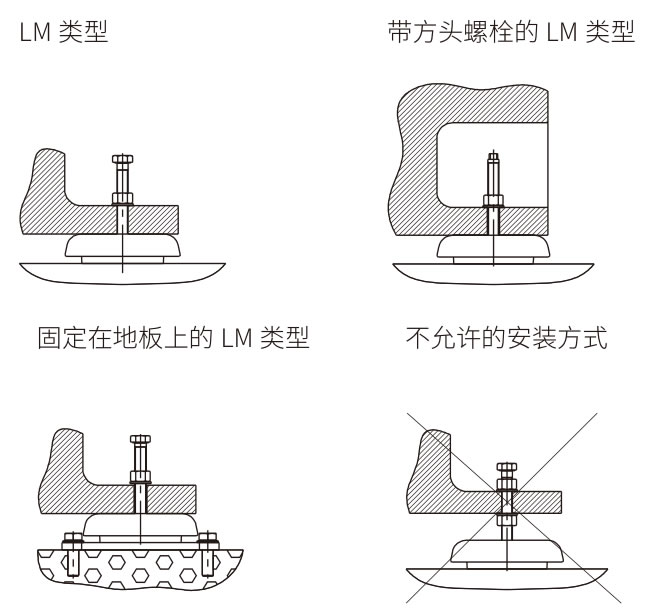 LM 类型

带方头螺栓的 LM 类型

固定在地板上的 LM 类型

不允许的安装方式